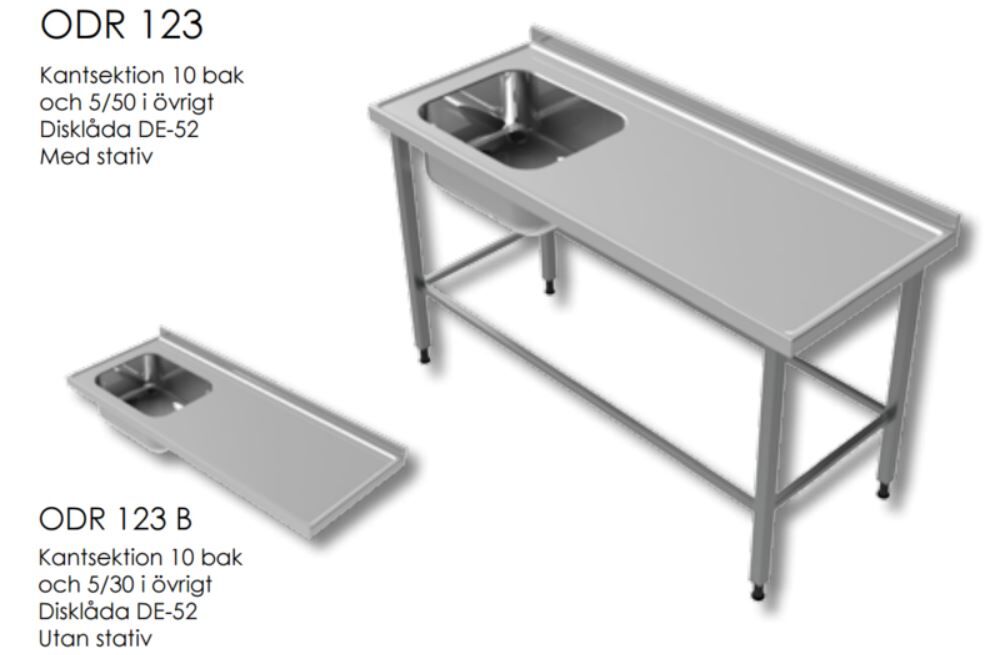 ODR 123

Kantsektion 10 bak
och 5/50 i övrigt
Disklåda DE-52
Med stativ

ODR 123 B

Kantsektion 10 bak
och 5/30 i övrigt
Disklåda DE-52
Utan stativ